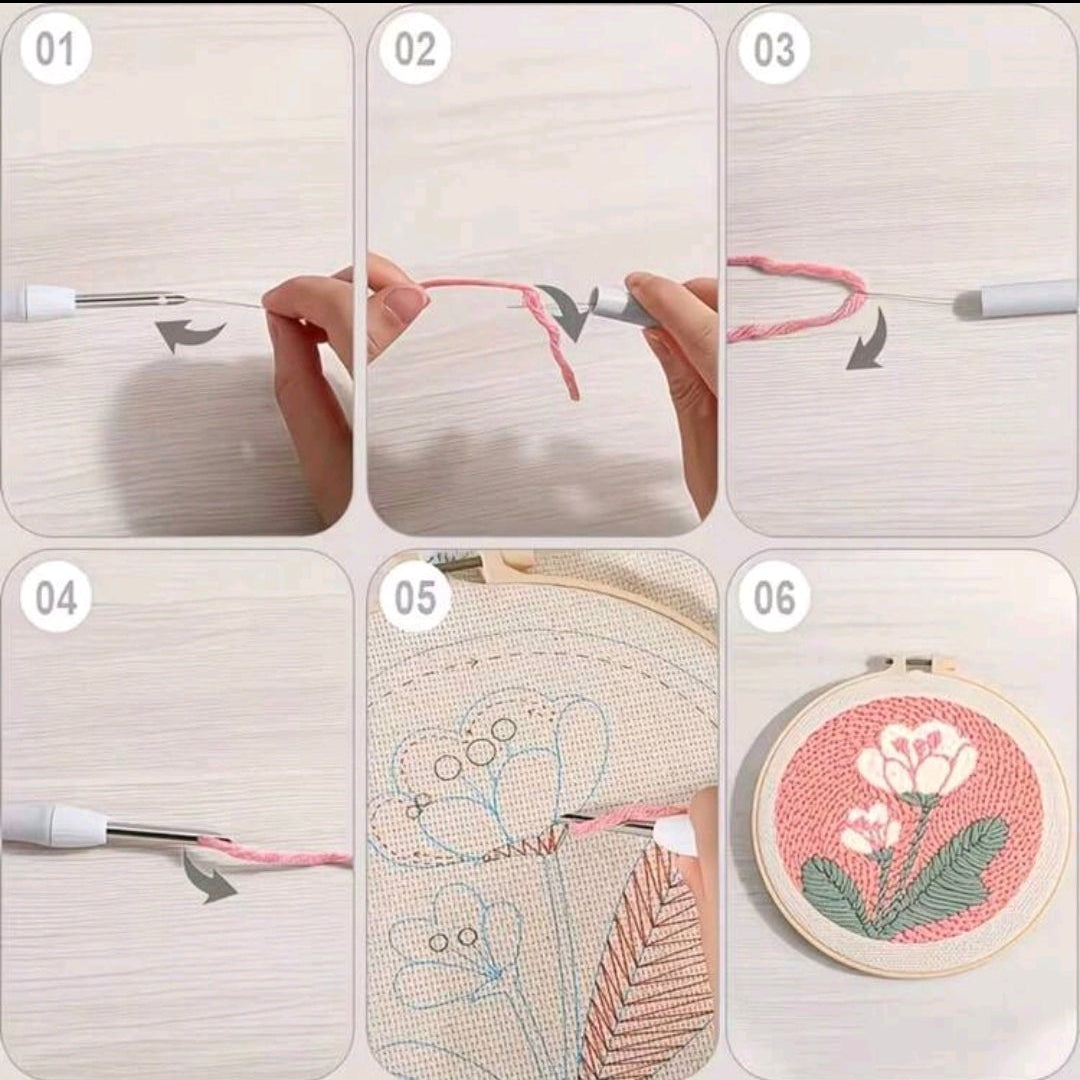 01

02

03

04

05

06