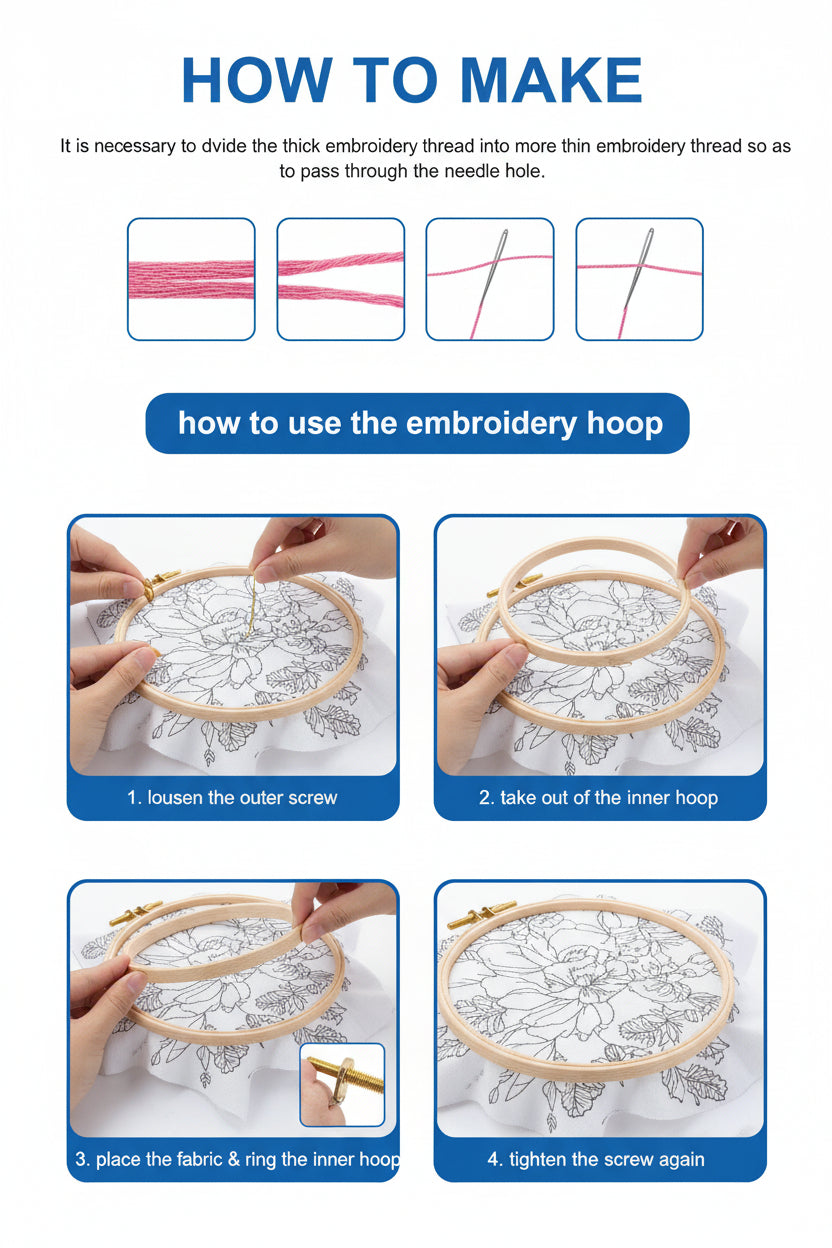 HOW TO MAKE

It is necessary to dvide the thick embroidery thread into more thin embroidery thread so as to pass through the needle hole.

how to use the embroidery hoop

1. lousen the outer screw

2. take out of the inner hoop

3. place the fabric & ring the inner hoop

4. tighten the screw again